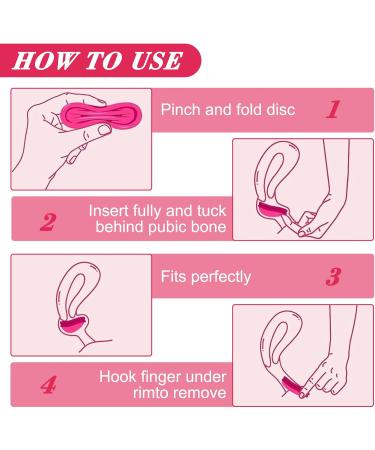 HOW TO USE

Pinch and fold disc 1

2 Insert fully and tuck behind pubic bone

Fits perfectly 3

4 Hook finger under rimto remove