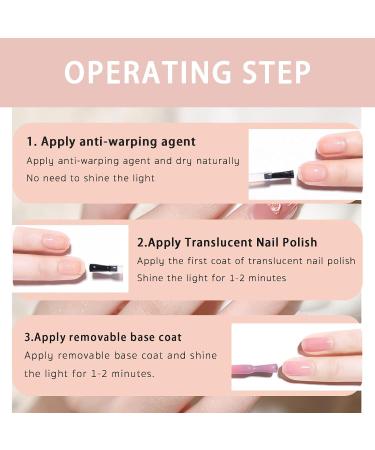 OPERATING STEP

1. Apply anti-warping agent
Apply anti-warping agent and dry naturally
No need to shine the light

2.Apply Translucent Nail Polish
Apply the first coat of translucent nail polish
Shine the light for 1-2 minutes

3.Apply removable base coat
Apply removable base coat and shine the light for 1-2 minutes.