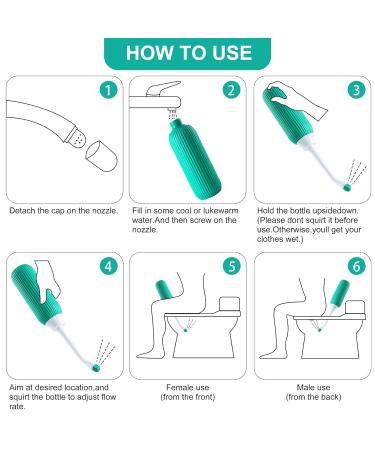 HOW TO USE

1

Detach the cap on the nozzle.

2

Fill in some cool or lukewarm water.And then screw on the nozzle.

3

Hold the bottle upsidedown. (Please dont squirt it before use.Otherwise,youll get your clothes wet.)

4

Aim at desired location,and squirt the bottle to adjust flow rate.

5

Female use (from the front)

6

Male use (from the back)