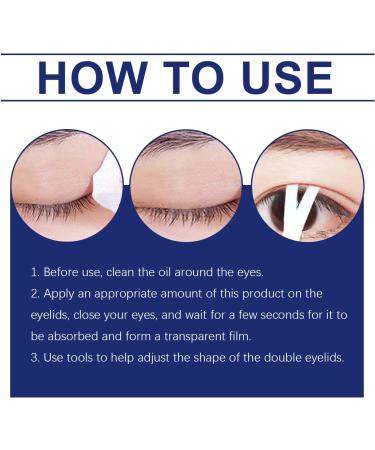 HOW TO USE

1. Before use, clean the oil around the eyes.
2. Apply an appropriate amount of this product on the eyelids, close your eyes, and wait for a few seconds for it to be absorbed and form a transparent film.
3. Use tools to help adjust the shape of the double eyelids.