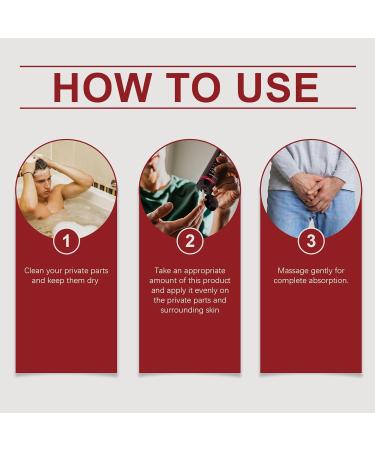 HOW TO USE

1

Clean your private parts and keep them dry

2

Take an appropriate amount of this product and apply it evenly on the private parts and surrounding skin

3

Massage gently for complete absorption.