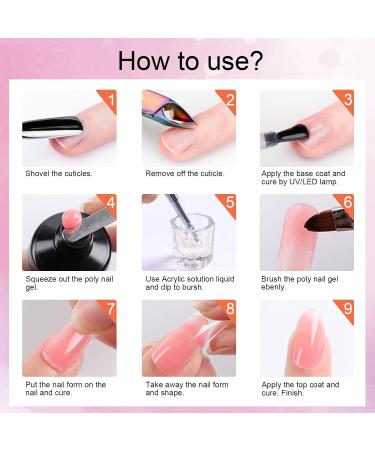 How to use?

1

Shovel the cuticles.

2

Remove off the cuticle.

3

Apply the base coat and cure by UV/LED lamp.

4

Squeeze out the poly nail gel.

5

Use Acrylic solution liquid and dip to bursh.

6

Brush the poly nail gel ebenly.

7

Put the nail form on the nail and cure.

8

Take away the nail form and shape.

9

Apply the top coat and cure. Finish.