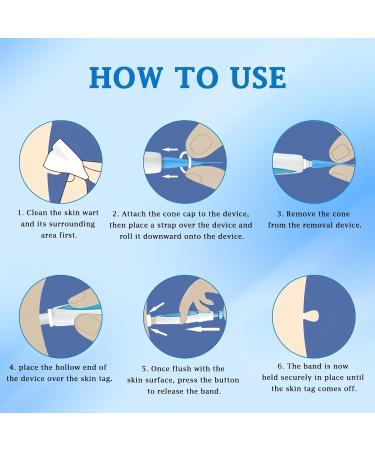 HOW TO USE

1. Clean the skin wart and its surrounding area first.

2. Attach the cone cap to the device, then place a strap over the device and roll it downward onto the device.

3. Remove the cone from the removal device.

4. place the hollow end of the device over the skin tag.

5. Once flush with the skin surface, press the button to release the band.

6. The band is now held securely in place until the skin tag comes off.