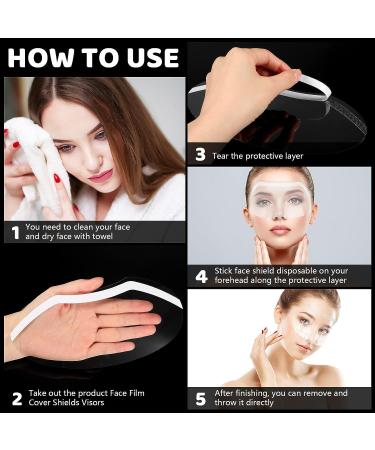 HOW TO USE

1 You need to clean your face and dry face with towel

2 Take out the product Face Film Cover Shields Visors

3 Tear the protective layer

4 Stick face shield disposable on your forehead along the protective layer

5 After finishing, you can remove and throw it directly