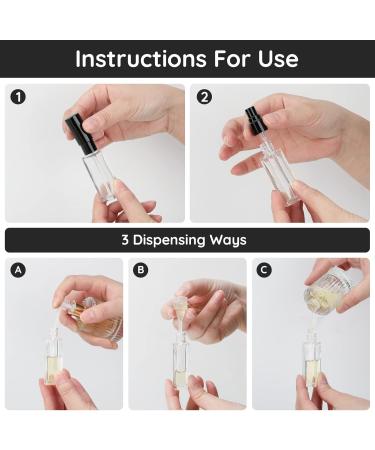 Instructions For Use

1

2

3 Dispensing Ways

A

B

C