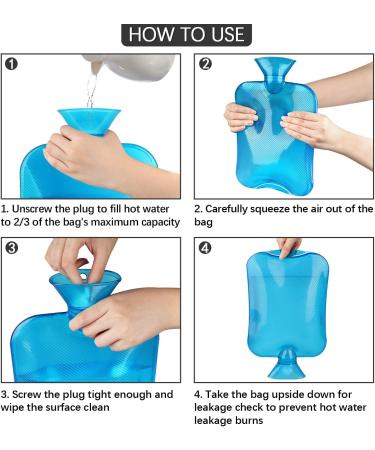 HOW TO USE

1

1. Unscrew the plug to fill hot water to 2/3 of the bag's maximum capacity

2

2. Carefully squeeze the air out of the bag

3

3. Screw the plug tight enough and wipe the surface clean

4

4. Take the bag upside down for leakage check to prevent hot water leakage burns