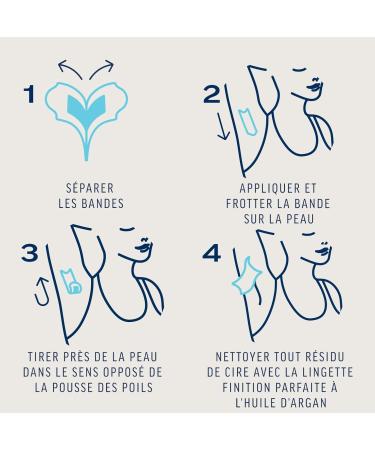 1

SÉPARER LES BANDES

2

APPLIQUER ET FROTTER LA BANDE SUR LA PEAU

3

TIRER PRÈS DE LA PEAU DANS LE SENS OPPOSÉ DE LA POUSSE DES POILS

4

NETTOYER TOUT RÉSIDU DE CIRE AVEC LA LINGETTE FINITION PARFAITE À L'HUILE D'ARGAN