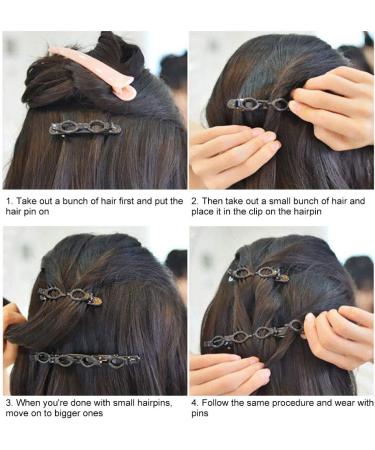 1. Take out a bunch of hair first and put the hair pin on

2. Then take out a small bunch of hair and place it in the clip on the hairpin

3. When you're done with small hairpins, move on to bigger ones

4. Follow the same procedure and wear with pins