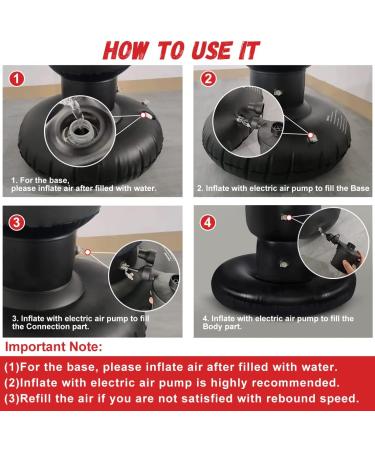 HOW TO USE IT

1

1. For the base, please inflate air after filled with water.

2

2. Inflate with electric air pump to fill the Base

3

3. Inflate with electric air pump to fill the Connection part.

4

4. Inflate with electric air pump to fill the Body part.

Important Note:

(1)For the base, please inflate air after filled with water.
(2)Inflate with electric air pump is highly recommended.
(3)Refill the air if you are not satisfied with rebound speed.