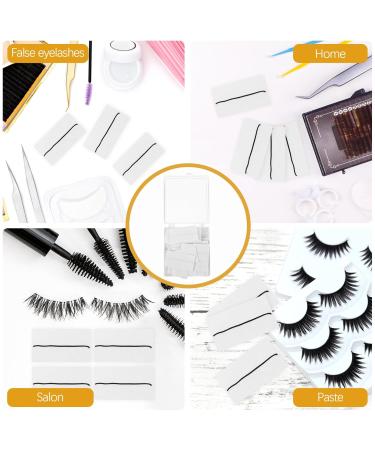 False eyelashes

Home

Salon

Paste