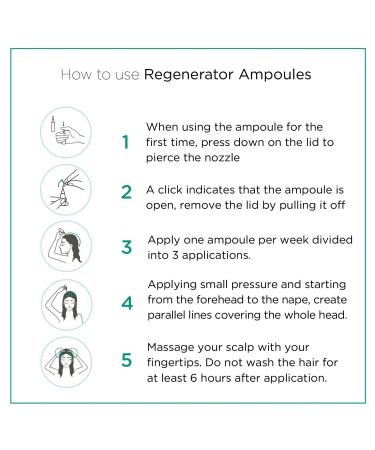 How to use Regenerator Ampoules

1 When using the ampoule for the first time, press down on the lid to pierce the nozzle

2 A click indicates that the ampoule is open, remove the lid by pulling it off

3 Apply one ampoule per week divided into 3 applications.

4 Applying small pressure and starting from the forehead to the nape, create parallel lines covering the whole head.

5 Massage your scalp with your fingertips. Do not wash the hair for at least 6 hours after application.