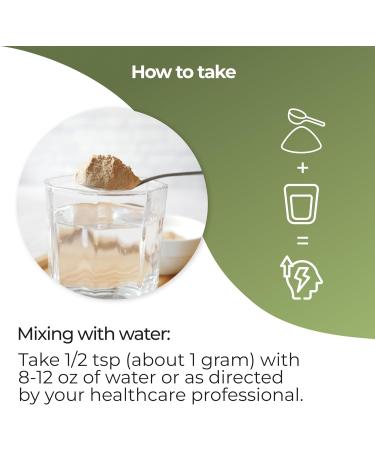 How to take

+

=

Mixing with water:

Take 1/2 tsp (about 1 gram) with 8-12 oz of water or as directed by your healthcare professional.