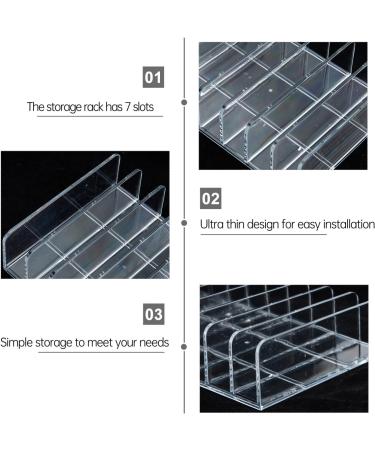 01

The storage rack has 7 slots

02

Ultra thin design for easy installation

03

Simple storage to meet your needs