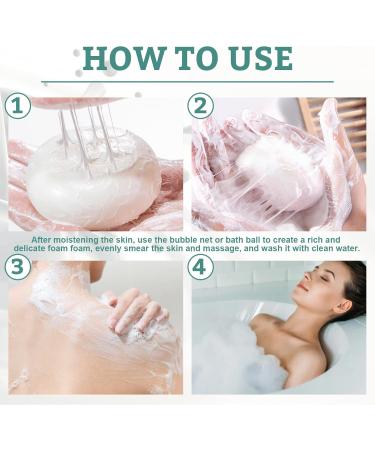 HOW TO USE

1

2

After moistening the skin, use the bubble net or bath ball to create a rich and delicate foam foam, evenly smear the skin and massage, and wash it with clean water.

3

4