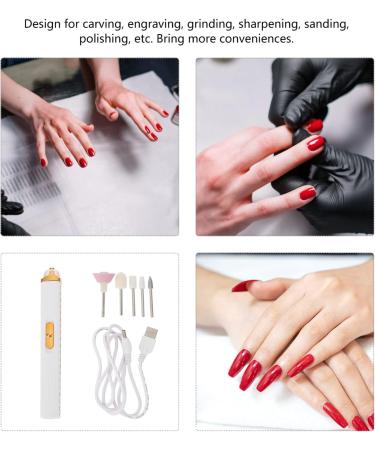 Design for carving, engraving, grinding, sharpening, sanding, polishing, etc. Bring more conveniences.