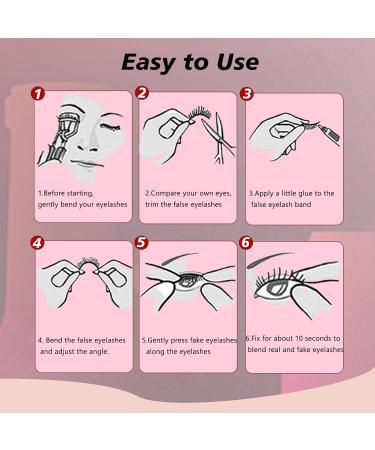 Easy to Use

1

1.Before starting, gently bend your eyelashes

2

2.Compare your own eyes, trim the false eyelashes

3

3.Apply a little glue to the false eyelash band

4

4. Bend the false eyelashes and adjust the angle.

5

5.Gently press fake eyelashes along the eyelashes

6

6.Fix for about 10 seconds to blend real and fake eyelashes