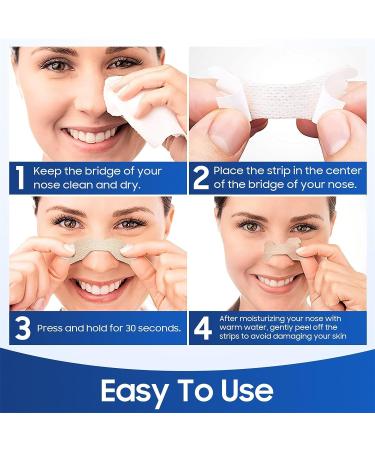 1 Keep the bridge of your nose clean and dry.

2 Place the strip in the center of the bridge of your nose.

3 Press and hold for 30 seconds.

4 After moisturizing your nose with warm water, gently peel off the strips to avoid damaging your skin

Easy To Use