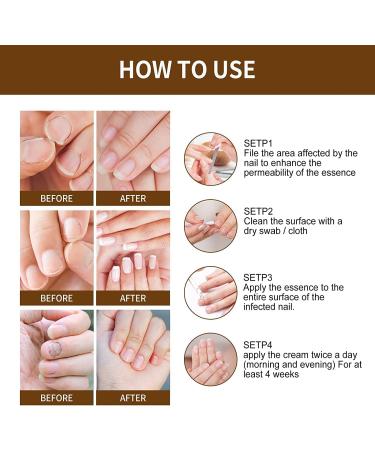 HOW TO USE

BEFORE

AFTER

BEFORE

AFTER

BEFORE

AFTER

SETP1
File the area affected by the nail to enhance the permeability of the essence

SETP2
Clean the surface with a dry swab / cloth

SETP3
Apply the essence to the entire surface of the infected nail.

SETP4
apply the cream twice a day (morning and evening) For at least 4 weeks