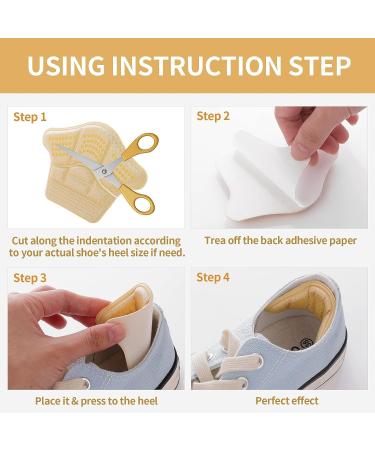 USING INSTRUCTION STEP

Step 1

Cut along the indentation according to your actual shoe's heel size if need.

Step 2

Trea off the back adhesive paper

Step 3

Place it & press to the heel

Step 4

Perfect effect