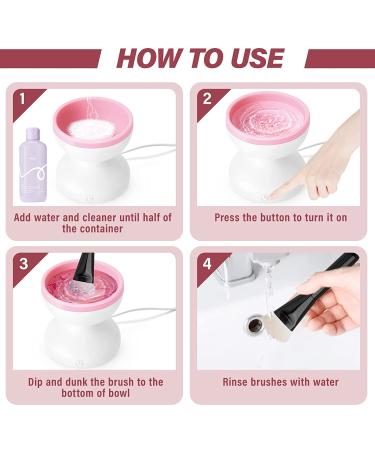 HOW TO USE

1

Add water and cleaner until half of the container

2

Press the button to turn it on

3

Dip and dunk the brush to the bottom of bowl

4

Rinse brushes with water