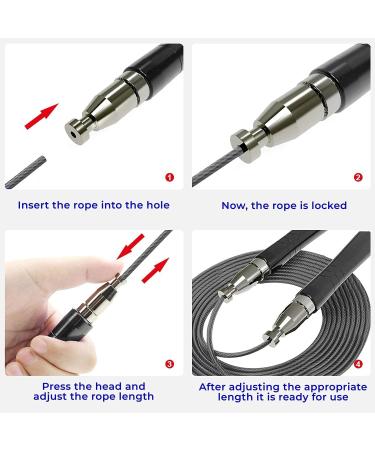 1

Insert the rope into the hole

2

Now, the rope is locked

3

Press the head and adjust the rope length

4

After adjusting the appropriate length it is ready for use