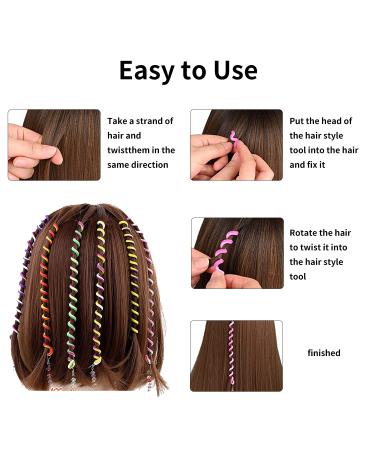 Easy to Use

Take a strand of hair and twistthem in the same direction

Put the head of the hair style tool into the hair and fix it

Rotate the hair to twist it into the hair style tool

finished