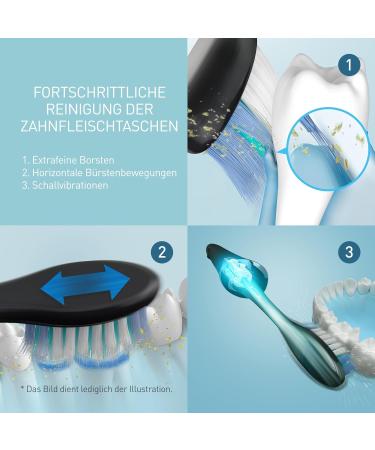 FORTSCHRITTLICHE REINIGUNG DER ZAHNFLEISCHTASCHEN

1. Extrafeine Borsten
2. Horizontale Bürstenbewegungen
3. Schallvibrationen

1

2

3

* Das Bild dient lediglich der Illustration.