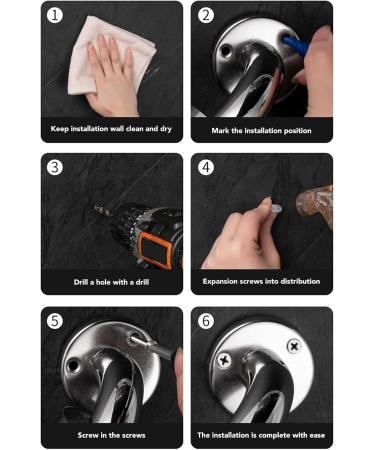 1
Keep installation wall clean and dry

2
Mark the installation position

3
Drill a hole with a drill

4
Expansion screws into distribution

5
Screw in the screws

6
The installation is complete with ease