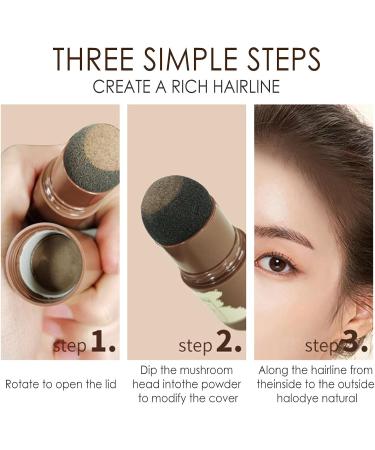 THREE SIMPLE STEPS
CREATE A RICH HAIRLINE

step 1.

Rotate to open the lid

step 2.

Dip the mushroom head intothe powder to modify the cover

step 3.

Along the hairline from theinside to the outside halodye natural