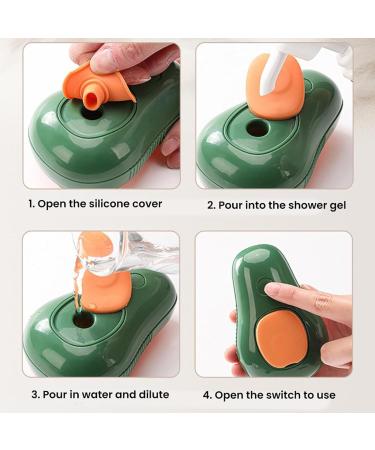 1. Open the silicone cover

2. Pour into the shower gel

3. Pour in water and dilute

4. Open the switch to use