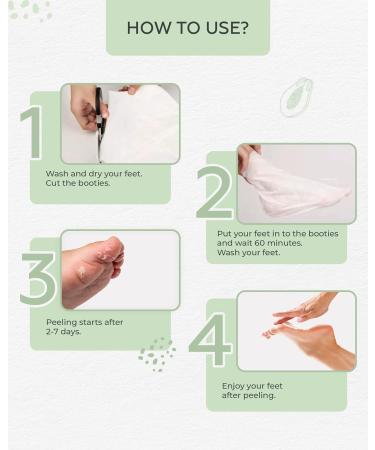 HOW TO USE?

1

Wash and dry your feet. Cut the booties.

2

Put your feet in to the booties and wait 60 minutes. Wash your feet.

3

Peeling starts after 2-7 days.

4

Enjoy your feet after peeling.