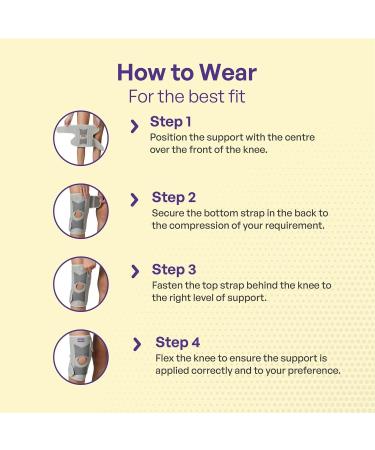 How to Wear
For the best fit

Step 1
Position the support with the centre over the front of the knee.

Step 2
Secure the bottom strap in the back to the compression of your requirement.

Step 3
Fasten the top strap behind the knee to the right level of support.

Step 4
Flex the knee to ensure the support is applied correctly and to your preference.