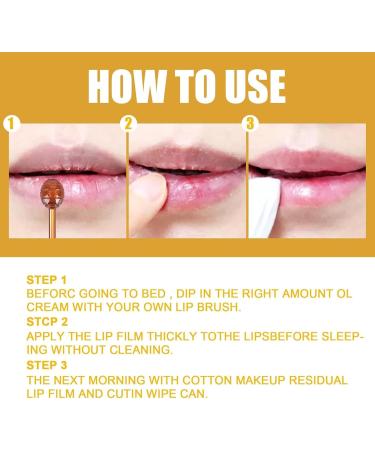 HOW TO USE

1

2

3

STEP 1
BEFORC GOING TO BED , DIP IN THE RIGHT AMOUNT OL CREAM WITH YOUR OWN LIP BRUSH.
STCP 2
APPLY THE LIP FILM THICKLY TOTHE LIPSBEFORE SLEEPING WITHOUT CLEANING.
STEP 3
THE NEXT MORNING WITH COTTON MAKEUP RESIDUAL LIP FILM AND CUTIN WIPE CAN.