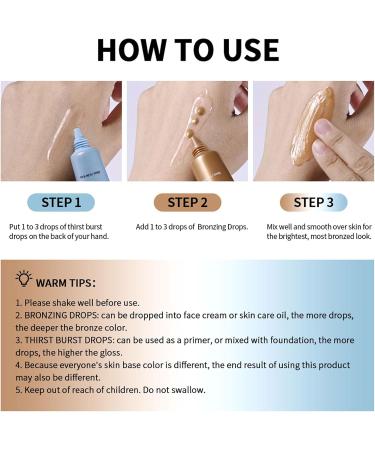 HOW TO USE

STEP 1

Put 1 to 3 drops of thirst burst drops on the back of your hand.

STEP 2

Add 1 to 3 drops of Bronzing Drops.

STEP 3

Mix well and smooth over skin for the brightest, most bronzed look.

WARM TIPS:

1. Please shake well before use.
2. BRONZING DROPS: can be dropped into face cream or skin care oil, the more drops, the deeper the bronze color.
3. THIRST BURST DROPS: can be used as a primer, or mixed with foundation, the more drops, the higher the gloss.
4. Because everyone's skin base color is different, the end result of using this product may also be different.
5. Keep out of reach of children. Do not swallow.