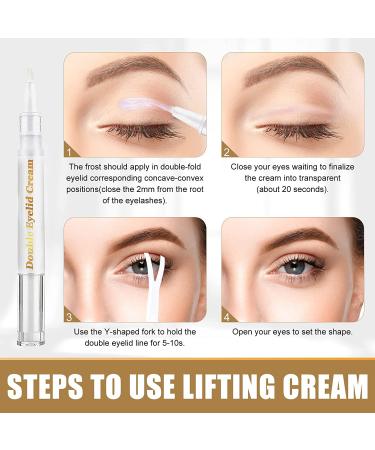 Double Eyelid Cream

1
The frost should apply in double-fold eyelid corresponding concave-convex positions(close the 2mm from the root of the eyelashes).

2
Close your eyes waiting to finalize the cream into transparent (about 20 seconds).

3
Use the Y-shaped fork to hold the double eyelid line for 5-10s.

4
Open your eyes to set the shape.

STEPS TO USE LIFTING CREAM