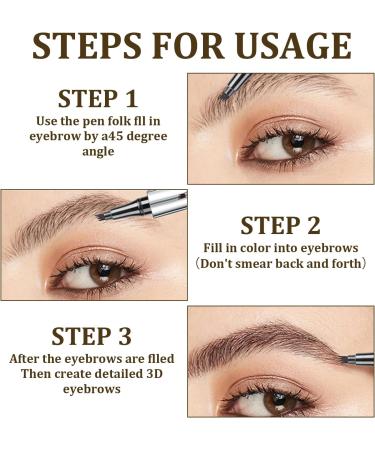 STEPS FOR USAGE

STEP 1
Use the pen folk fll in eyebrow by a45 degree angle

STEP 2
Fill in color into eyebrows
(Don't smear back and forth)

STEP 3
After the eyebrows are flled
Then create detailed 3D eyebrows