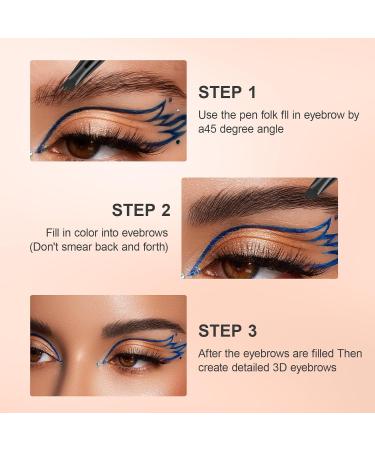 STEP 1

Use the pen folk fll in eyebrow by a45 degree angle

STEP 2

Fill in color into evebrows (Don't smear back and forth)

STEP 3

After the eyebrows are filled Then create detailed 3D eyebrows