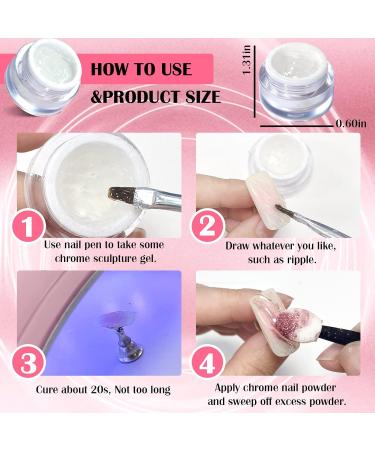 HOW TO USE
&PRODUCT SIZE

1.31in

0.60in

1

Use nail pen to take some chrome sculpture gel.

2

Draw whatever you like, such as ripple.

3

Cure about 20s, Not too long

4

Apply chrome nail powder and sweep off excess powder.