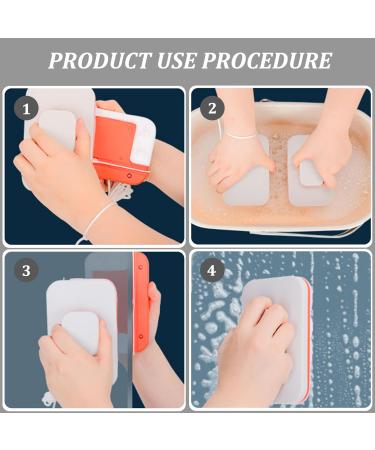 PRODUCT USE PROCEDURE

1

2

3

4