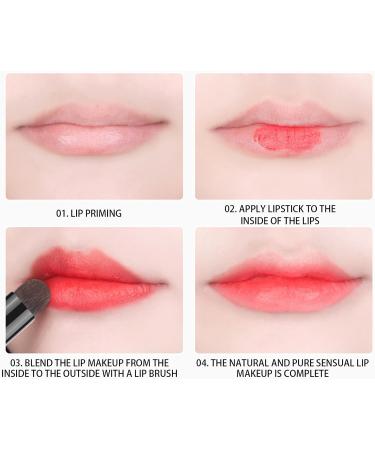 01. LIP PRIMING

02. APPLY LIPSTICK TO THE INSIDE OF THE LIPS

03. BLEND THE LIP MAKEUP FROM THE INSIDE TO THE OUTSIDE WITH A LIP BRUSH

04. THE NATURAL AND PURE SENSUAL LIP MAKEUP IS COMPLETE