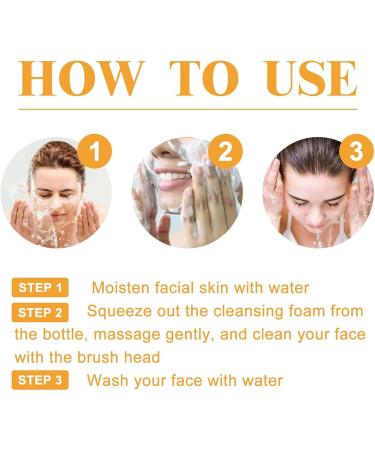 HOW TO USE

1

2

3

STEP 1 Moisten facial skin with water

STEP 2 Squeeze out the cleansing foam from the bottle, massage gently, and clean your face with the brush head

STEP 3 Wash your face with water