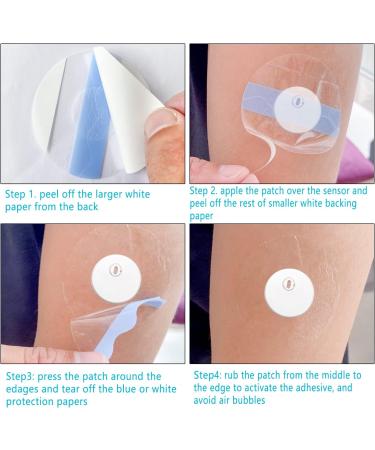 Step 1. peel off the larger white paper from the back

Step 2. apple the patch over the sensor and peel off the rest of smaller white backing paper

Step3: press the patch around the edages and tear off the blue or white protection papers

Step4: rub the patch from the middle to the edge to activate the adhesive, and avoid air bubbles