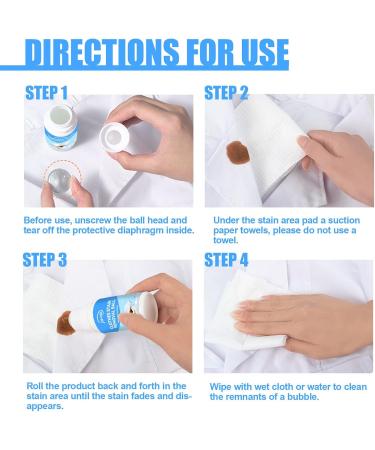 DIRECTIONS FOR USE

STEP 1

Before use, unscrew the ball head and tear off the protective diaphragm inside.

STEP 2

Under the stain area pad a suction paper towels, please do not use a towel.

STEP 3

CLOTHES STAIN REMOVAL BALL

Roll the product back and forth in the stain area until the stain fades and disappears.

STEP 4

Wipe with wet cloth or water to clean the remnants of a bubble.