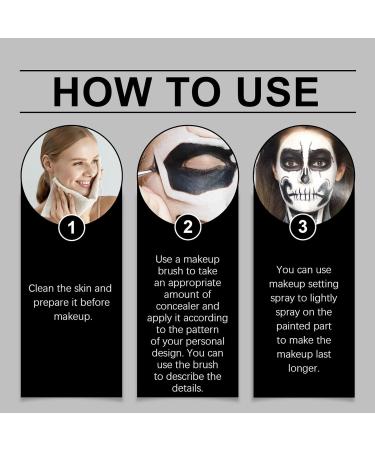 HOW TO USE

1

Clean the skin and prepare it before makeup.

2

Use a makeup brush to take an appropriate amount of concealer and apply it according to the pattern of your personal design. You can use the brush to describe the details.

3

You can use makeup setting spray to lightly spray on the painted part to make the makeup last longer.