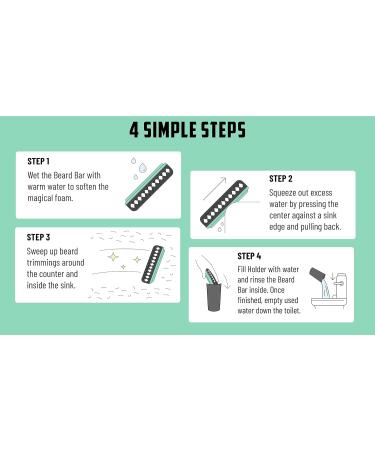 4 SIMPLE STEPS

STEP 1
Wet the Beard Bar with warm water to soften the magical foam.

STEP 2
Squeeze out excess water by pressing the center against a sink edge and pulling back.

STEP 3
Sweep up beard trimmings around the counter and inside the sink.

STEP 4
Fill Holder with water and rinse the Beard Bar inside. Once finished, empty used water down the toilet.