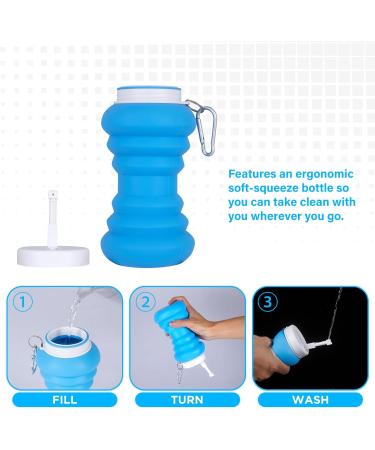 Features an ergonomic soft-squeeze bottle so you can take clean with you wherever you go.

1

FILL

2

TURN

3

WASH