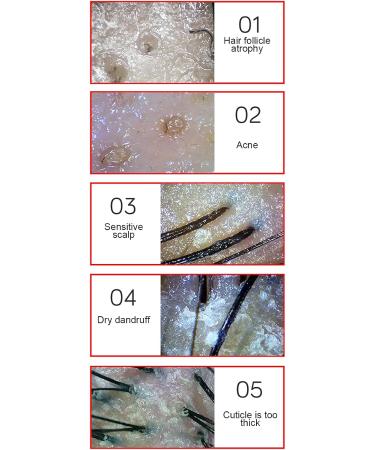 01
Hair follicle atrophy

02
Acne

03
Sensitive scalp

04
Dry dandruff

05
Cuticle is too thick