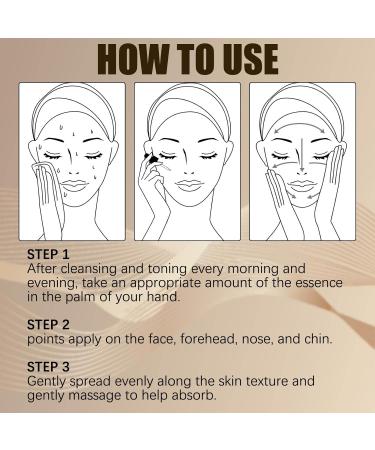 HOW TO USE

STEP 1
After cleansing and toning every morning and evening, take an appropriate amount of the essence in the palm of your hand.

STEP 2
points apply on the face, forehead, nose, and chin.

STEP 3
Gently spread evenly along the skin texture and gently massage to help absorb.