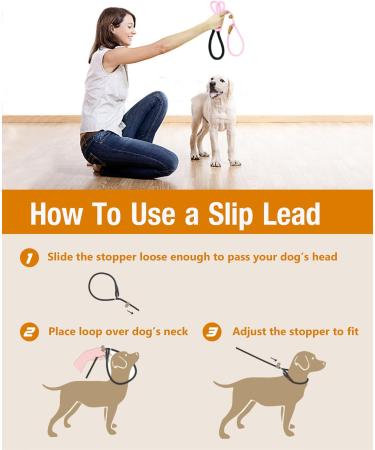 How To Use a Slip Lead

1 Slide the stopper loose enough to pass your dog's head

2 Place loop over dog's neck

3 Adjust the stopper to fit