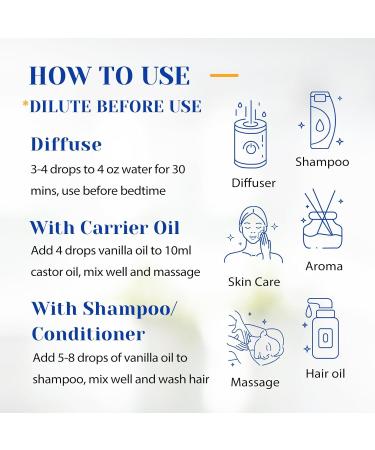 HOW TO USE

*DILUTE BEFORE USE

Diffuse

3-4 drops to 4 oz water for 30 mins, use before bedtime

With Carrier Oil

Add 4 drops vanilla oil to 10ml castor oil, mix well and massage

With Shampoo/ Conditioner

Add 5-8 drops of vanilla oil to shampoo, mix well and wash hair

Diffuser

Shampoo

Skin Care

Aroma

Massage

Hair oil